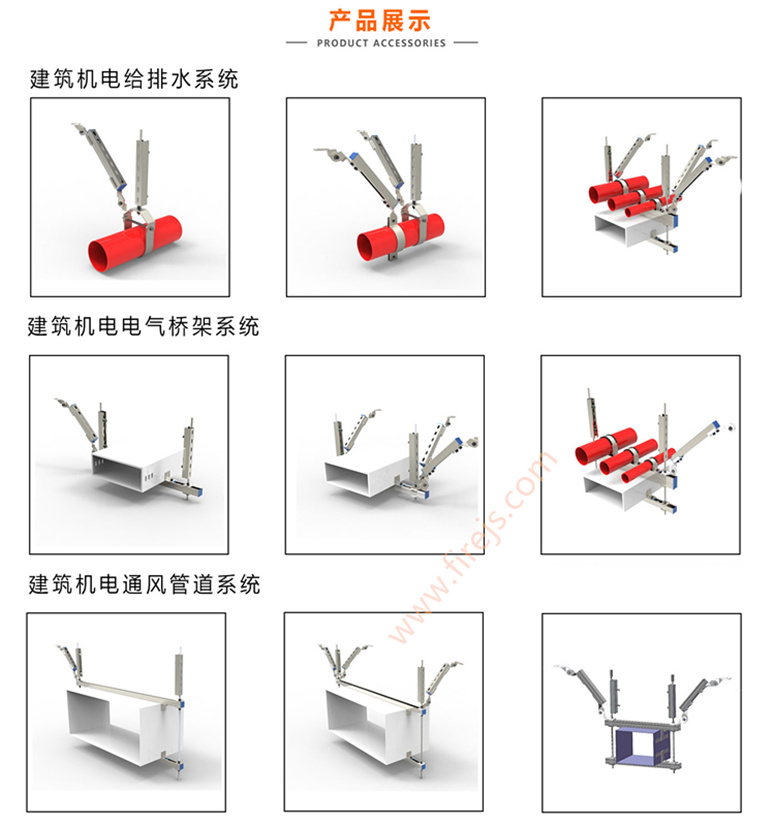 产品展示

PRODUCT ACCESSORIES

建筑机电给排水系统

建筑机电电气桥架系统

建筑机电通风管道系统

www.firejs.com