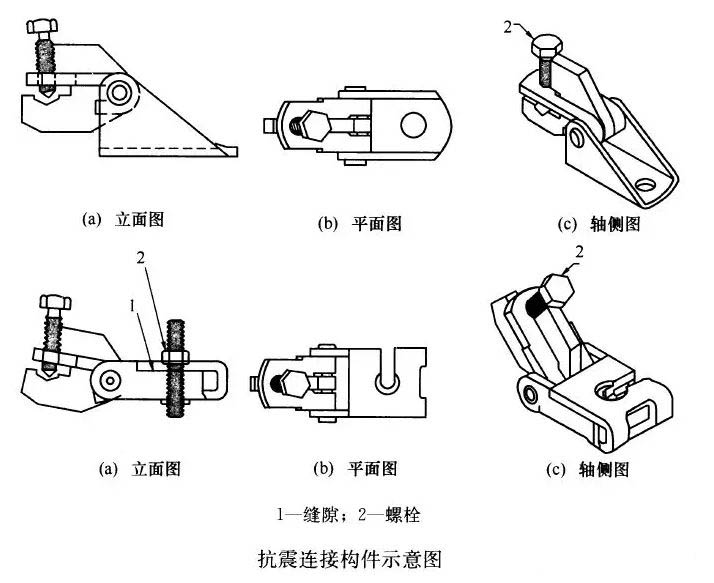 2

(a) 立面图

(b) 平面图

(c) 轴侧图

2

1

2

(a) 立面图

(b) 平面图

(c) 轴侧图

1—缝隙；2—螺栓

抗震连接构件示意图